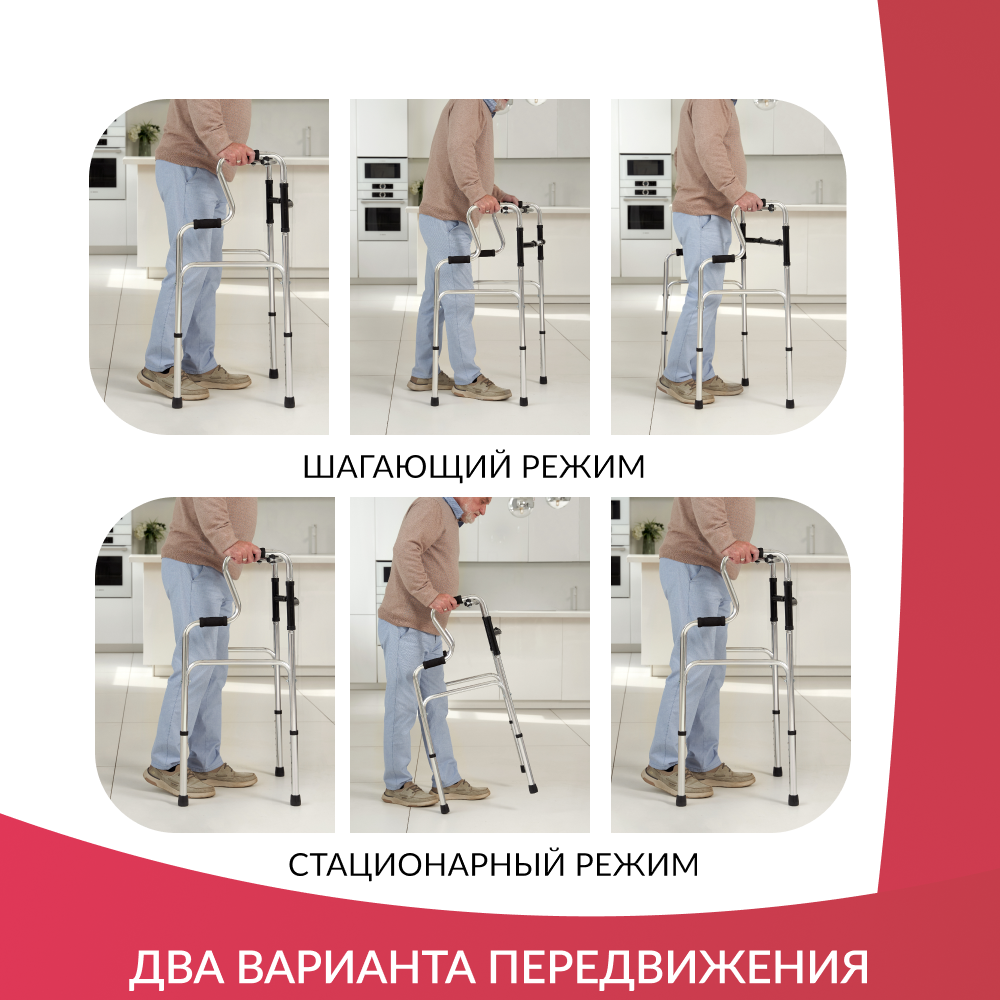 ШАГАЮЩИЙ РЕЖИМ

СТАЦИОНАРНЫЙ РЕЖИМ

ДВА ВАРИАНТА ПЕРЕДВИЖЕНИЯ