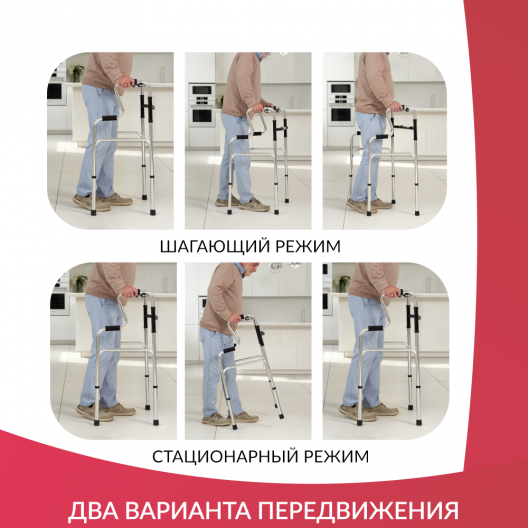 ШАГАЮЩИЙ РЕЖИМ

СТАЦИОНАРНЫЙ РЕЖИМ

ДВА ВАРИАНТА ПЕРЕДВИЖЕНИЯ